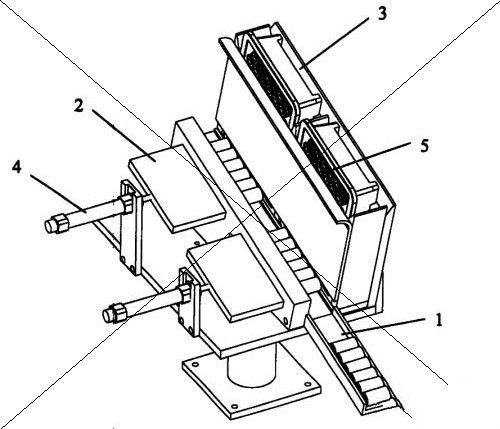 3
2
5
4
1