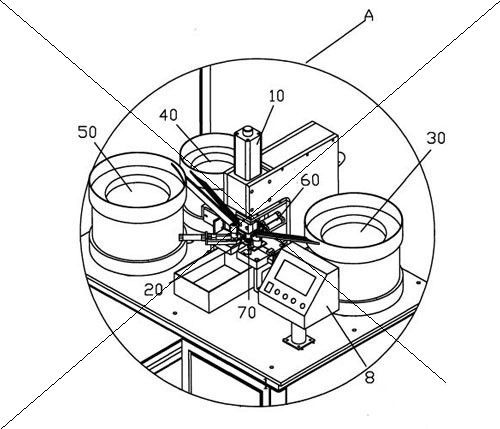 A
10
40
50
30
60
20
70
8