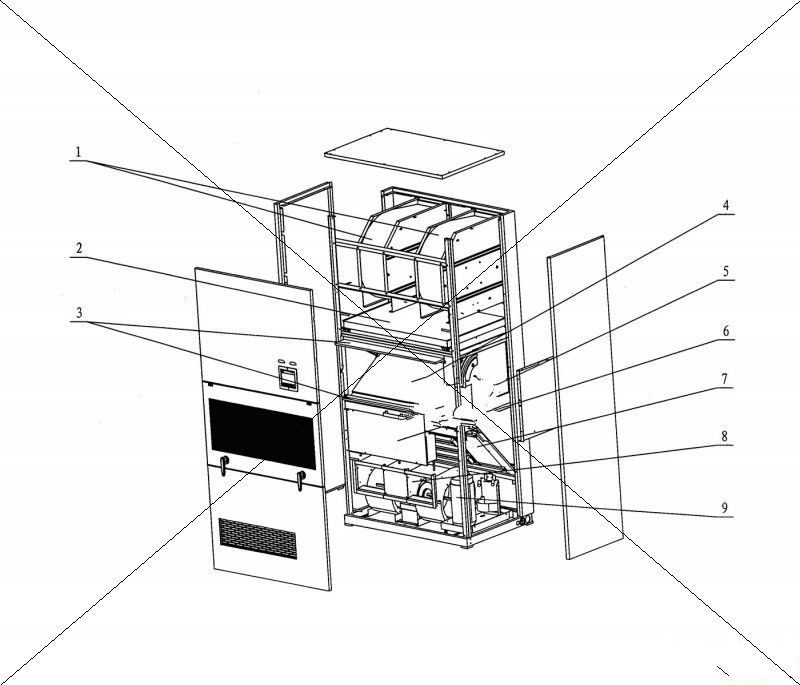 1
2
3
4
5
6
7
8
9